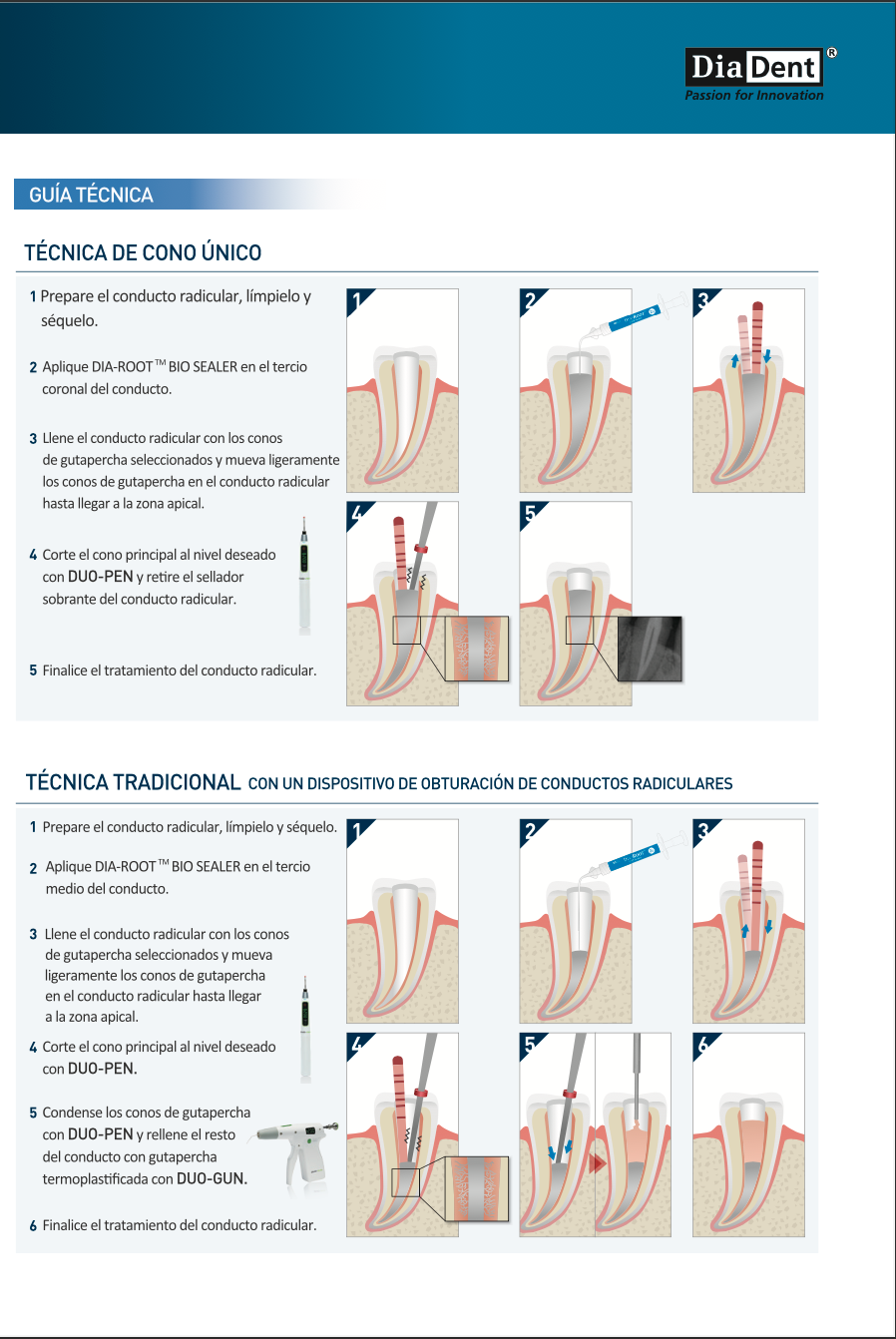 DiaDent®
Passion for Innovation

GUÍA TÉCNICA

TÉCNICA DE CONO ÚNICO

1 Prepare el conducto radicular, límpielo y séquelo.

2 Aplique DIA-ROOT™ BIO SEALER en el tercio coronal del conducto.

3 Llene el conducto radicular con los conos de gutapercha seleccionados y mueva ligeramente los conos de gutapercha en el conducto radicular hasta llegar a la zona apical.

4 Corte el cono principal al nivel deseado con DUO-PEN y retire el sellador sobrante del conducto radicular.

5 Finalice el tratamiento del conducto radicular.

1 2 3 4 5

TÉCNICA TRADICIONAL CON UN DISPOSITIVO DE OBTURACIÓN DE CONDUCTOS RADICULARES

1 Prepare el conducto radicular, límpielo y séquelo.

2 Aplique DIA-ROOT™ BIO SEALER en el tercio medio del conducto.

3 Llene el conducto radicular con los conos de gutapercha seleccionados y mueva ligeramente los conos de gutapercha en el conducto radicular hasta llegar a la zona apical.

4 Corte el cono principal al nivel deseado con DUO-PEN.

5 Condense los conos de gutapercha con DUO-PEN y rellene el resto del conducto con gutapercha termoplastificada con DUO-GUN.

6 Finalice el tratamiento del conducto radicular.

1 2 3 4 5 6